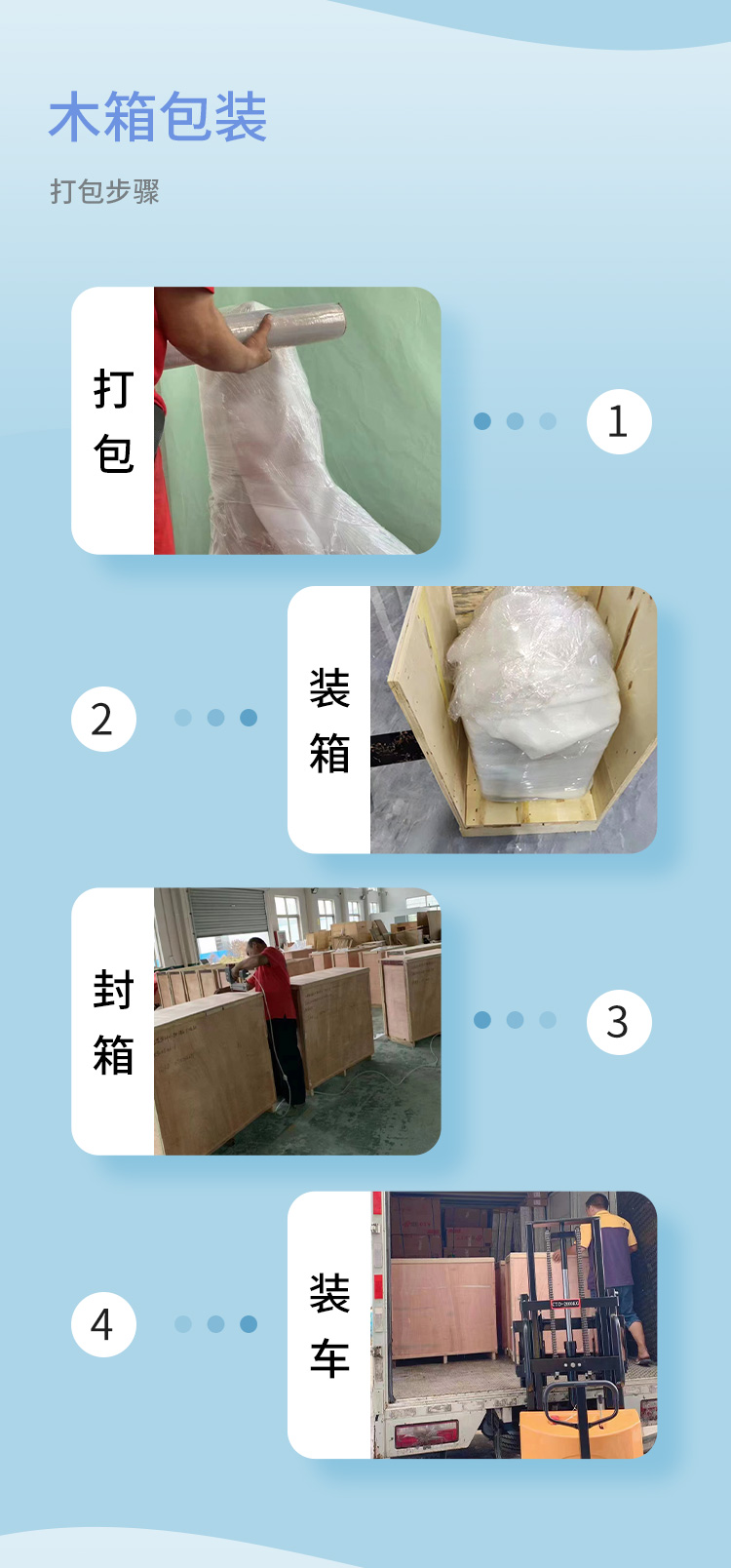 木箱包装

打包步骤

打包

1

2

装箱

封箱

3

4

装车